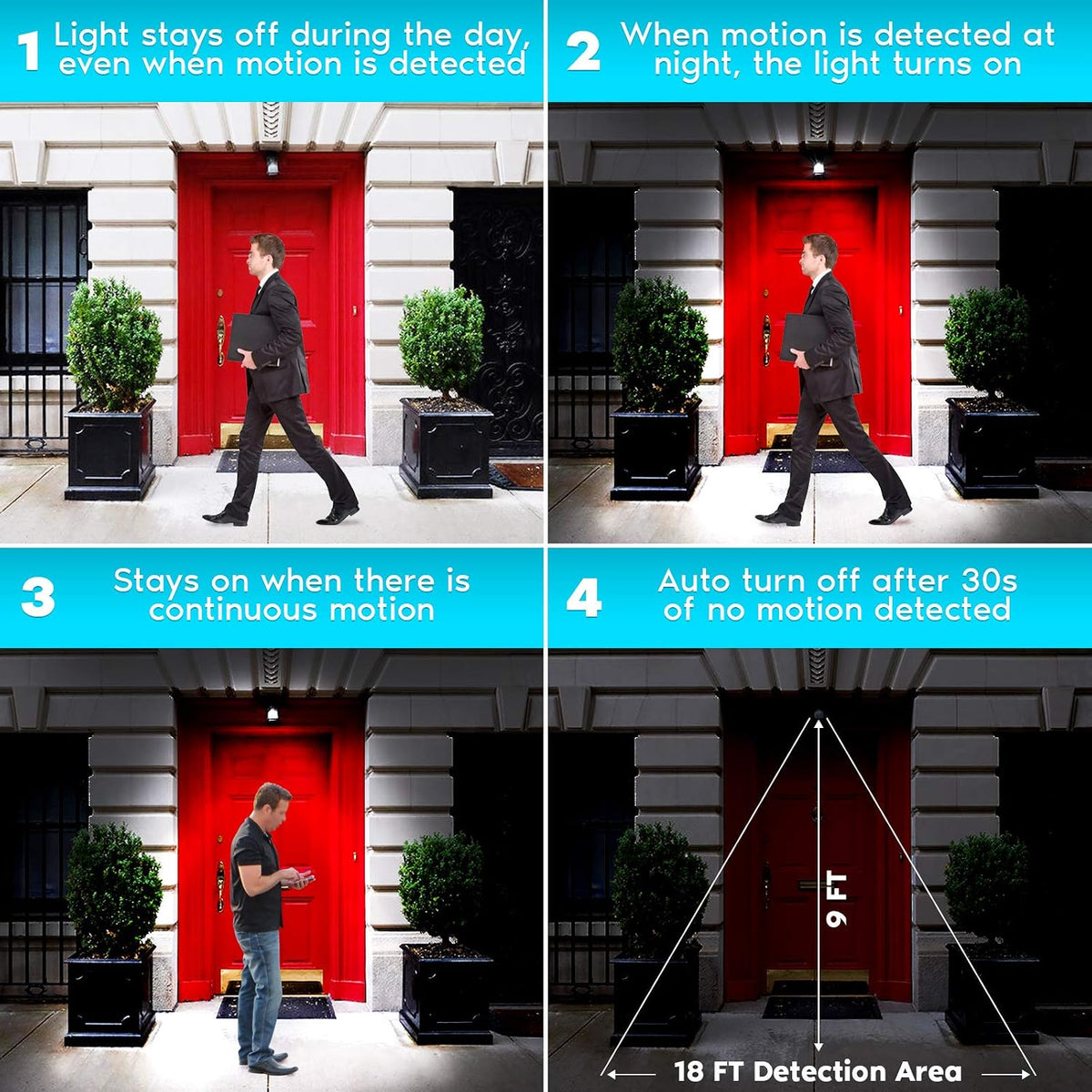 1 Light stays off during the day, even when motion is detected

2 When motion is detected at night, the light turns on

3 Stays on when there is continuous motion

4 Auto turn off after 30s of no motion detected

9 FT

18 FT Detection Area