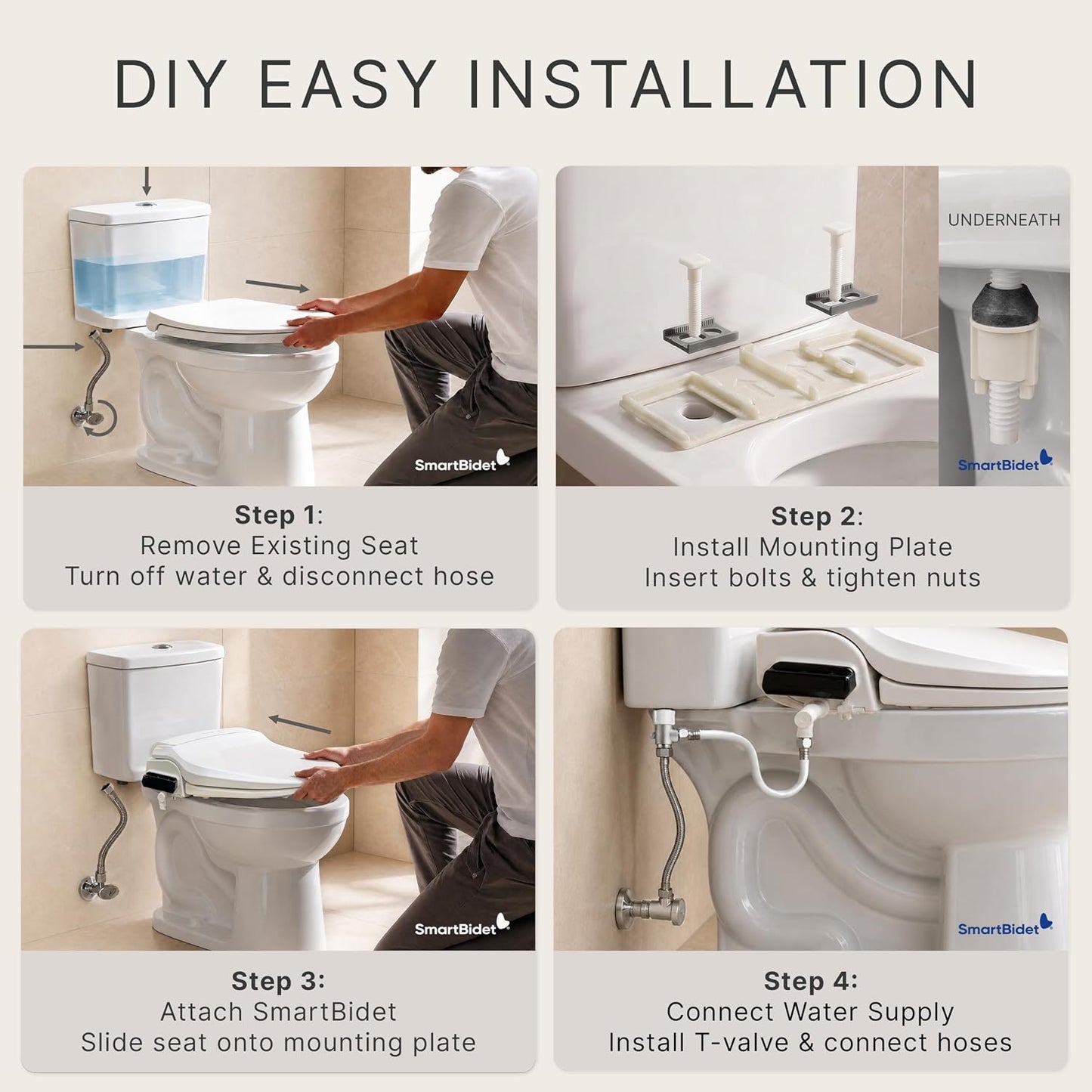 DIY EASY INSTALLATION

SmartBidet

Step 1:
Remove Existing Seat
Turn off water & disconnect hose

UNDERNEATH

SmartBidet

Step 2:
Install Mounting Plate
Insert bolts & tighten nuts

SmartBidet

Step 3:
Attach SmartBidet
Slide seat onto mounting plate

SmartBidet

Step 4:
Connect Water Supply
Install T-valve & connect hoses