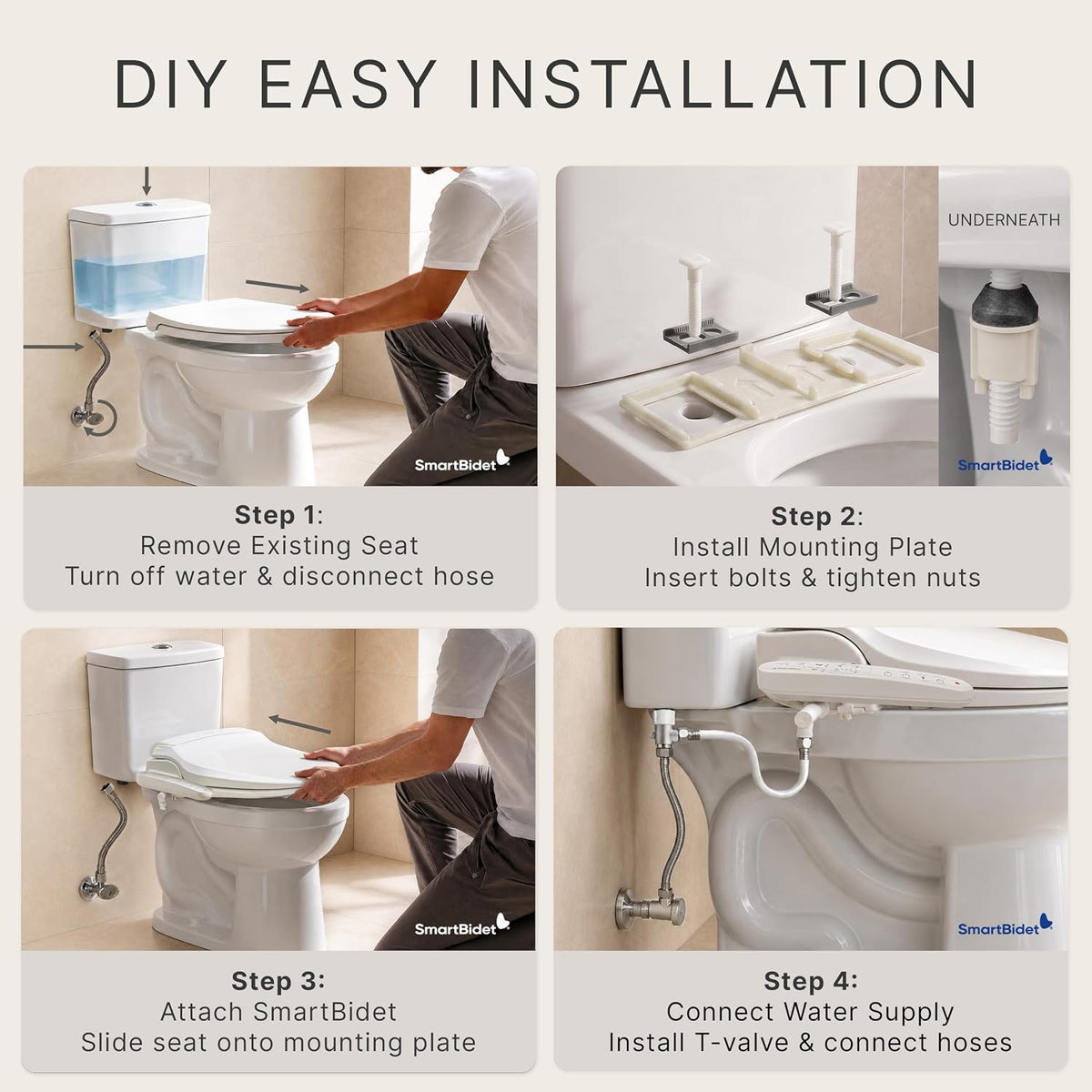 DIY EASY INSTALLATION

SmartBidet

Step 1:
Remove Existing Seat
Turn off water & disconnect hose

UNDERNEATH

SmartBidet

Step 2:
Install Mounting Plate
Insert bolts & tighten nuts

SmartBidet

Step 3:
Attach SmartBidet
Slide seat onto mounting plate

SmartBidet

Step 4:
Connect Water Supply
Install T-valve & connect hoses