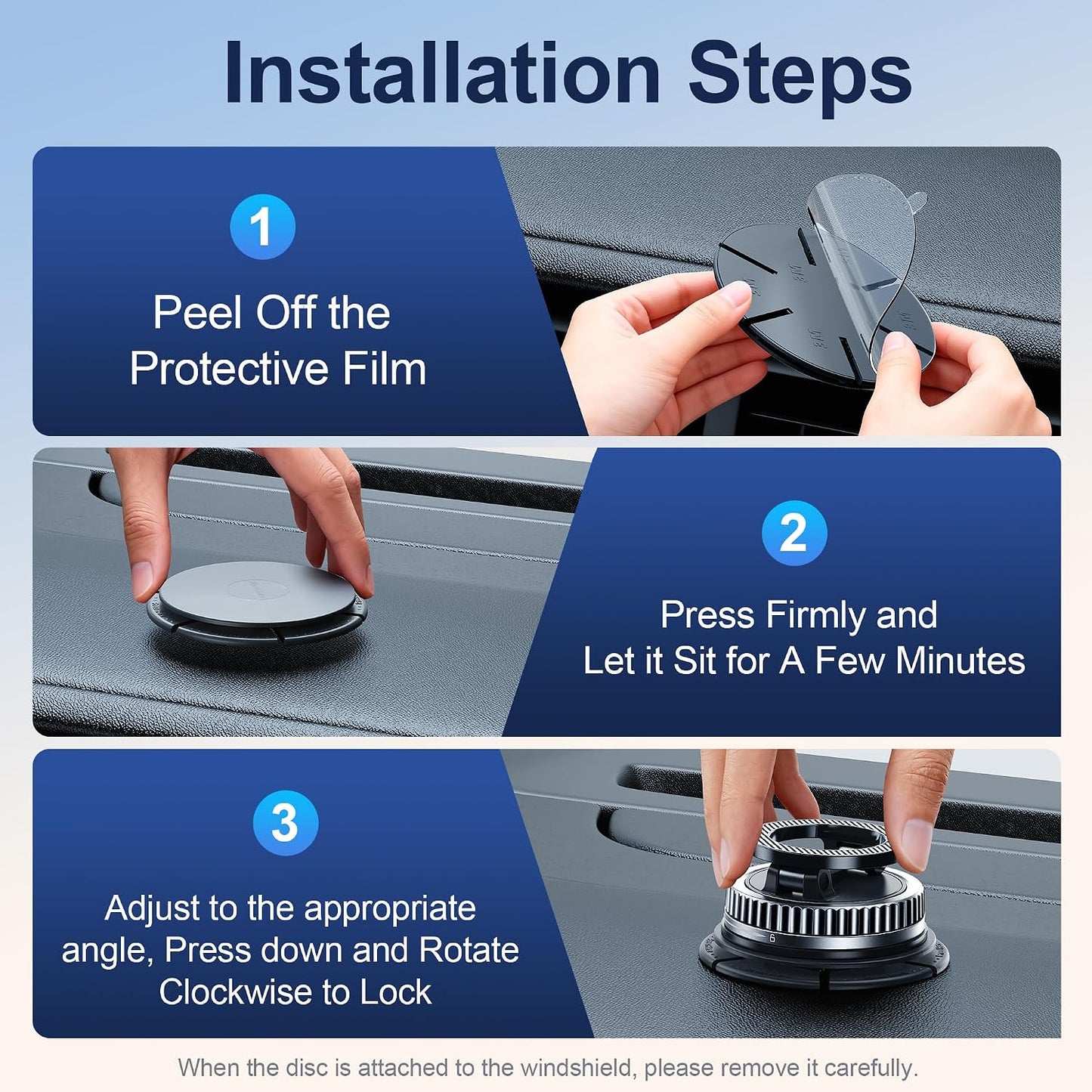 Installation Steps

1

Peel Off the Protective Film

2

Press Firmly and Let it Sit for A Few Minutes

3

Adjust to the appropriate angle, Press down and Rotate Clockwise to Lock

When the disc is attached to the windshield, please remove it carefully.