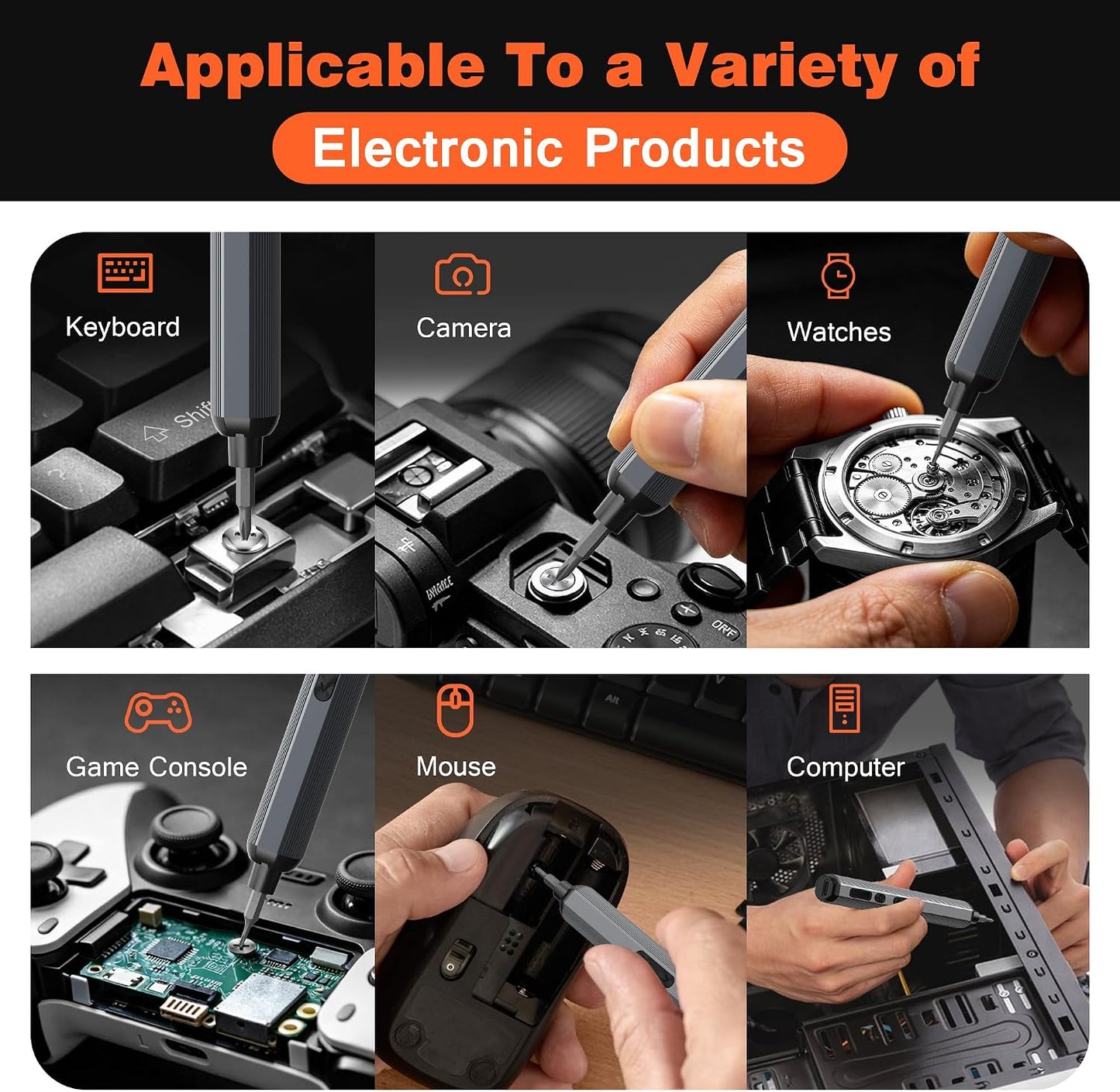 Applicable To a Variety of

Electronic Products

Keyboard

Shift

Camera

OFF

Watches

Game Console

Mouse

Alt

Computer