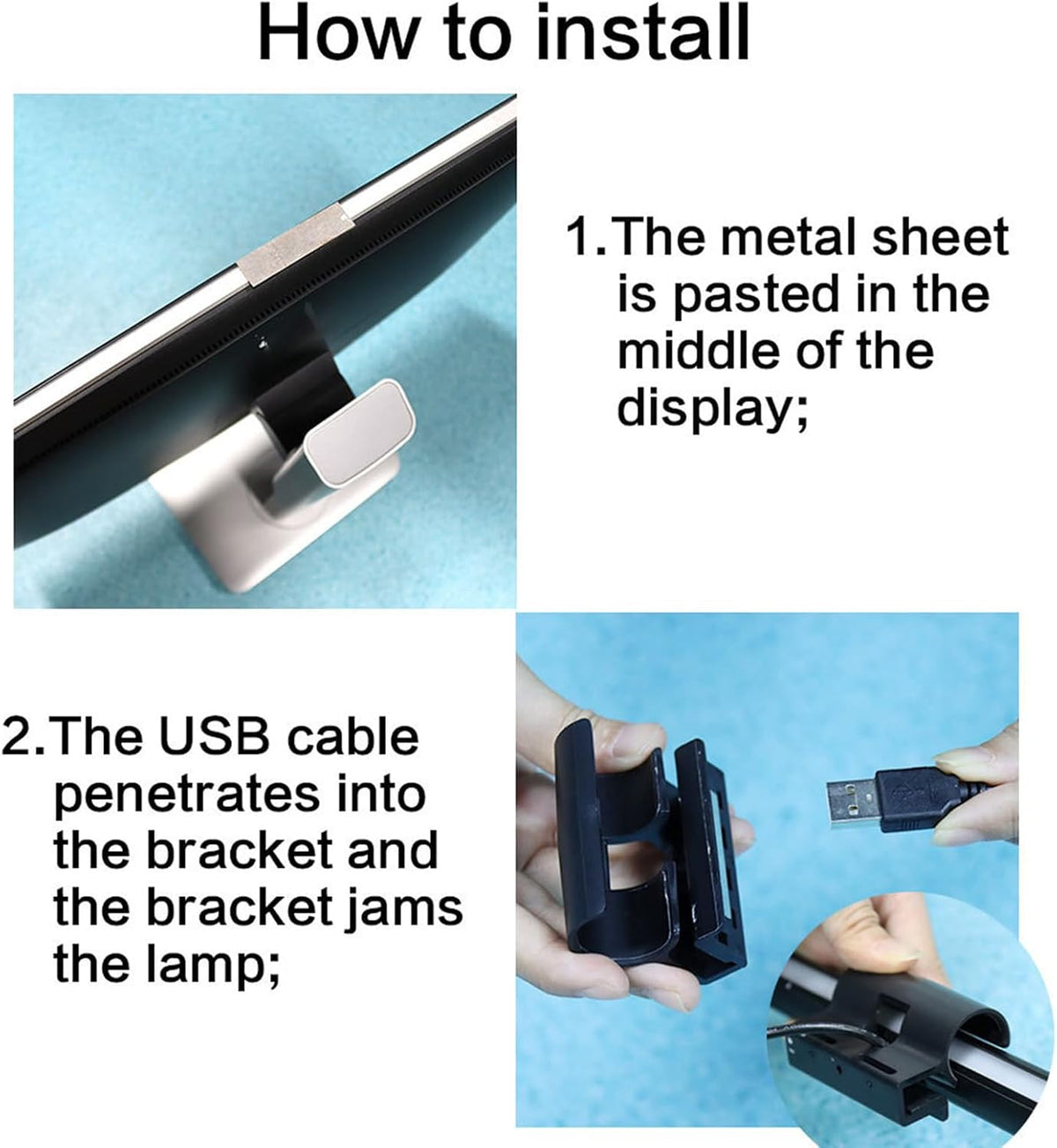 How to install

1.The metal sheet is pasted in the middle of the display;

2.The USB cable penetrates into the bracket and the bracket jams the lamp;