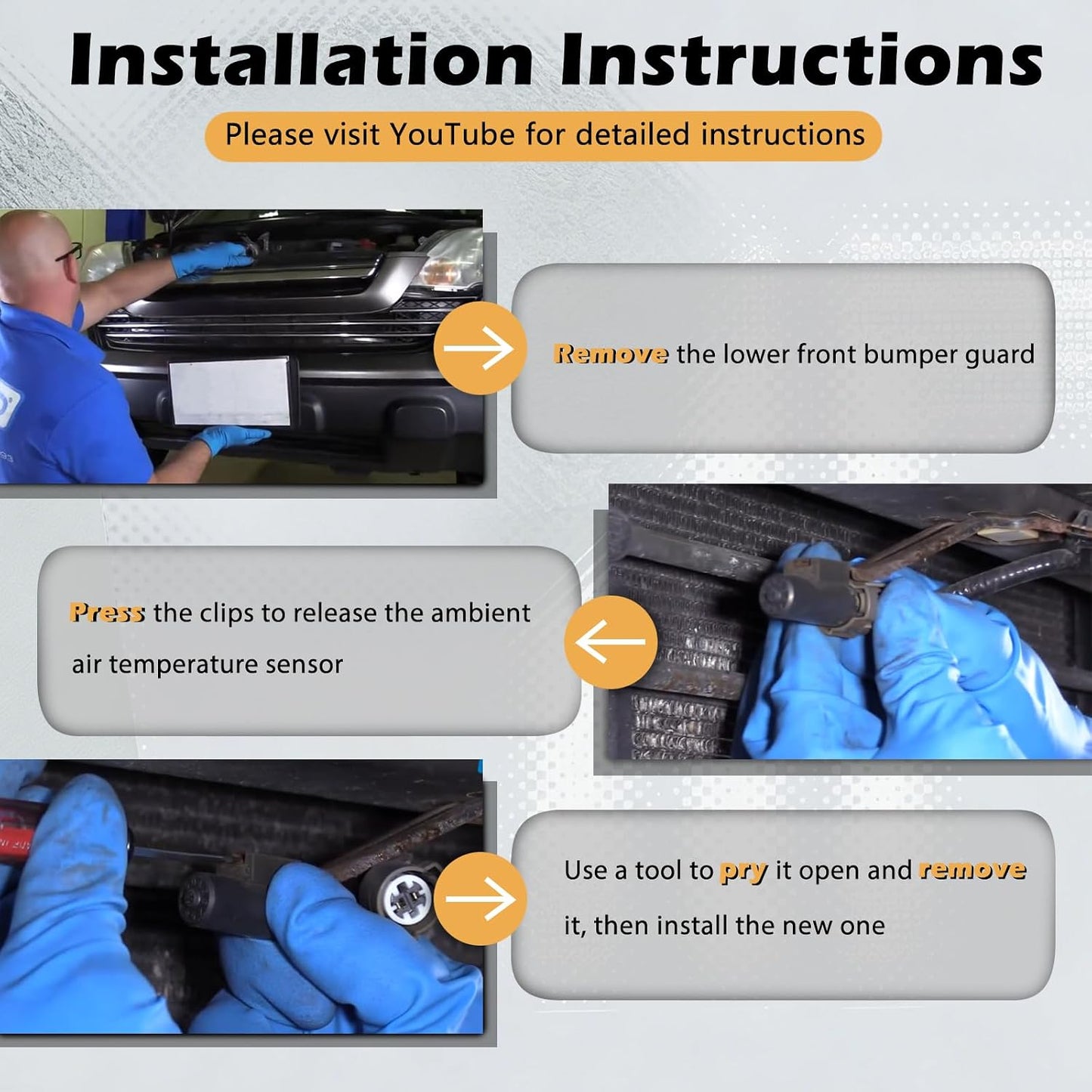 Installation Instructions

Please visit YouTube for detailed instructions

Remove the lower front bumper guard

Press the clips to release the ambient air temperature sensor

Use a tool to pry it open and remove it, then install the new one