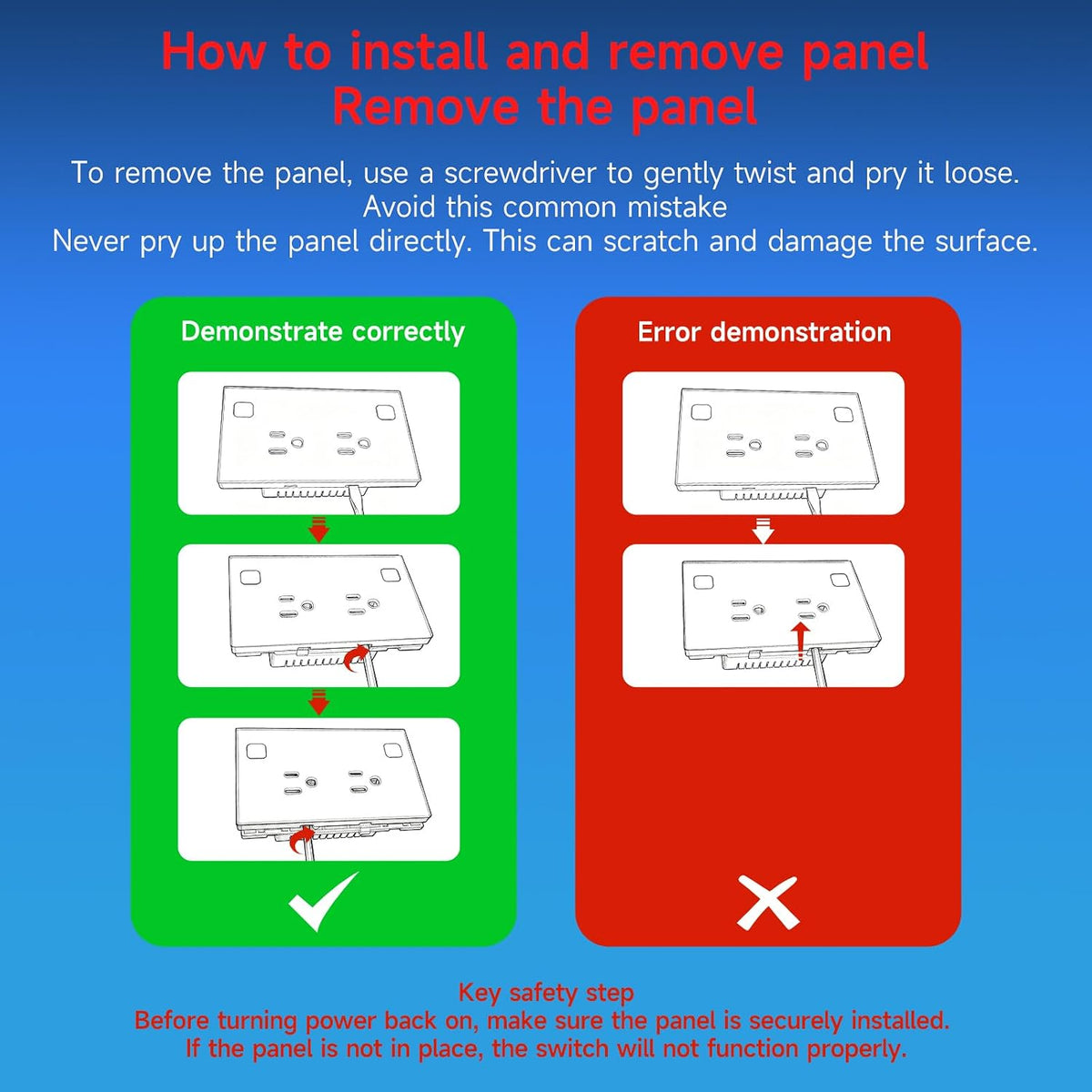 How to install and remove panel
Remove the panel

To remove the panel, use a screwdriver to gently twist and pry it loose.
Avoid this common mistake
Never pry up the panel directly. This can scratch and damage the surface.

Demonstrate correctly

Error demonstration

Key safety step
Before turning power back on, make sure the panel is securely installed.
If the panel is not in place, the switch will not function properly.