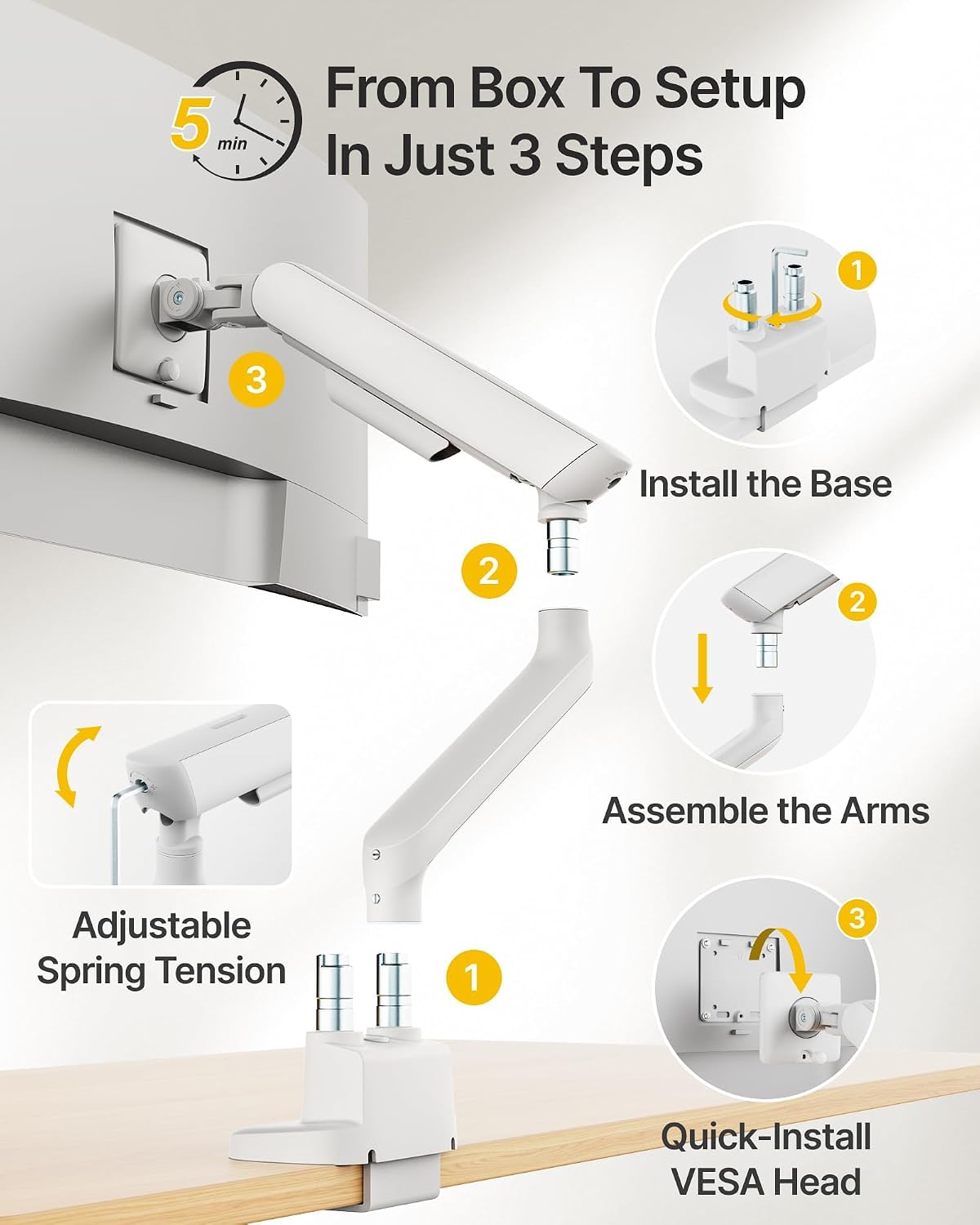 5 min

From Box To Setup In Just 3 Steps

3

1

Install the Base

2

2

Assemble the Arms

Adjustable Spring Tension

1

3

Quick-Install VESA Head