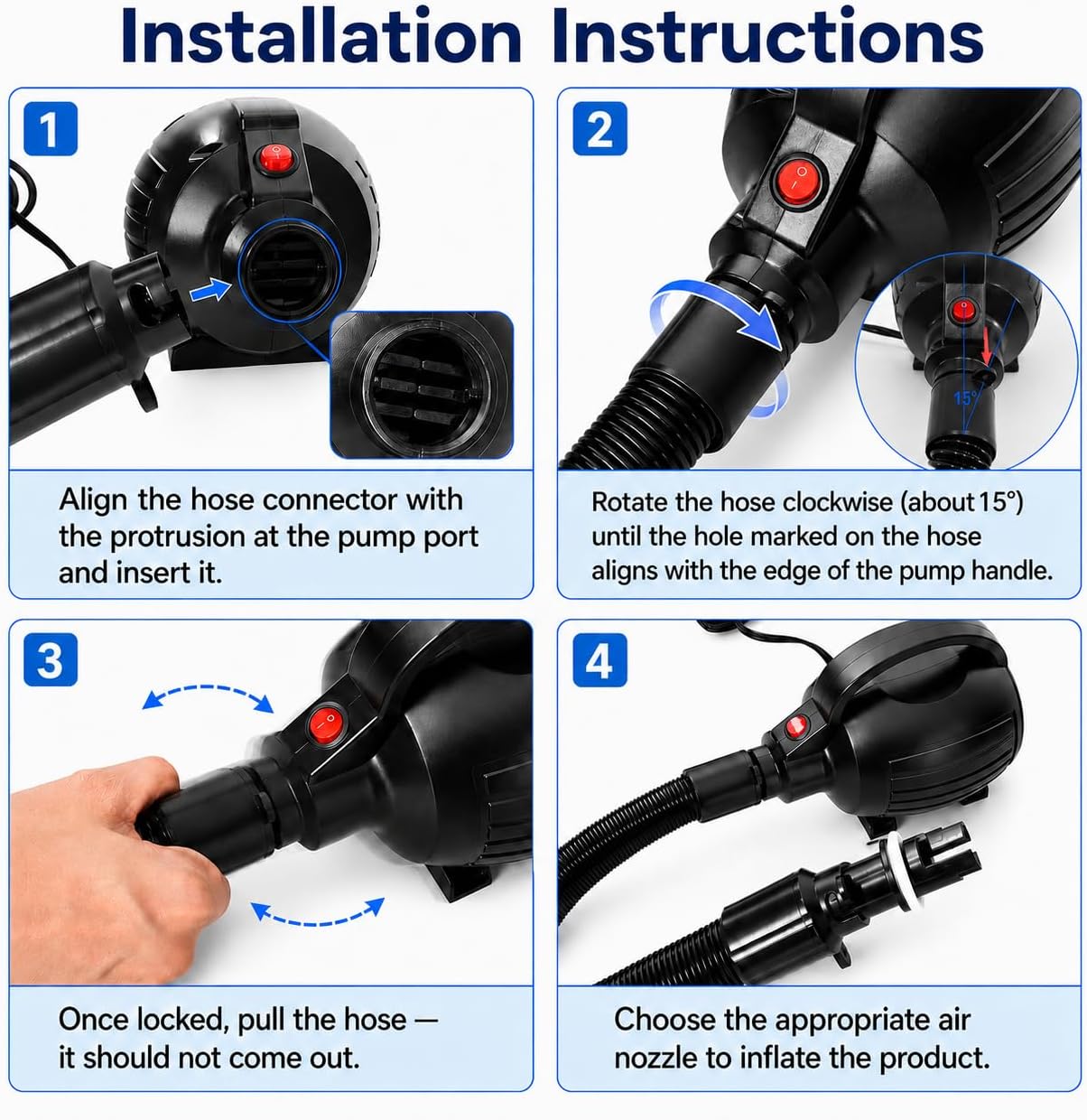 Installation Instructions

1

Align the hose connector with the protrusion at the pump port and insert it.

2

15°

Rotate the hose clockwise (about 15°) until the hole marked on the hose aligns with the edge of the pump handle.

3

Once locked, pull the hose — it should not come out.

4

Choose the appropriate air nozzle to inflate the product.