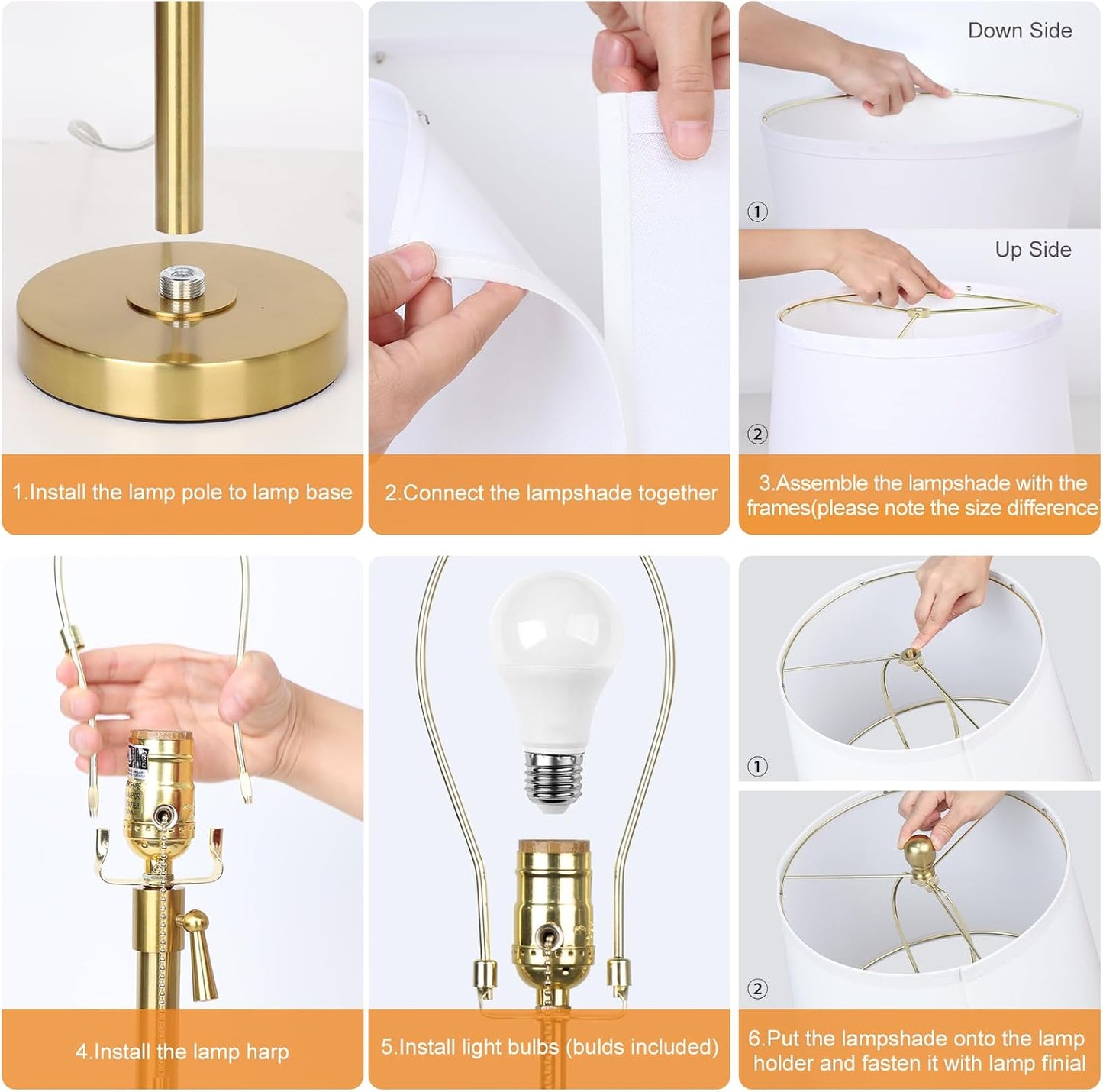 1.Install the lamp pole to lamp base

2.Connect the lampshade together

Down Side

①

Up Side

②

3.Assemble the lampshade with the frames(please note the size difference

4.Install the lamp harp

5.Install light bulbs (bulds included)

①

②

6.Put the lampshade onto the lamp holder and fasten it with lamp finial