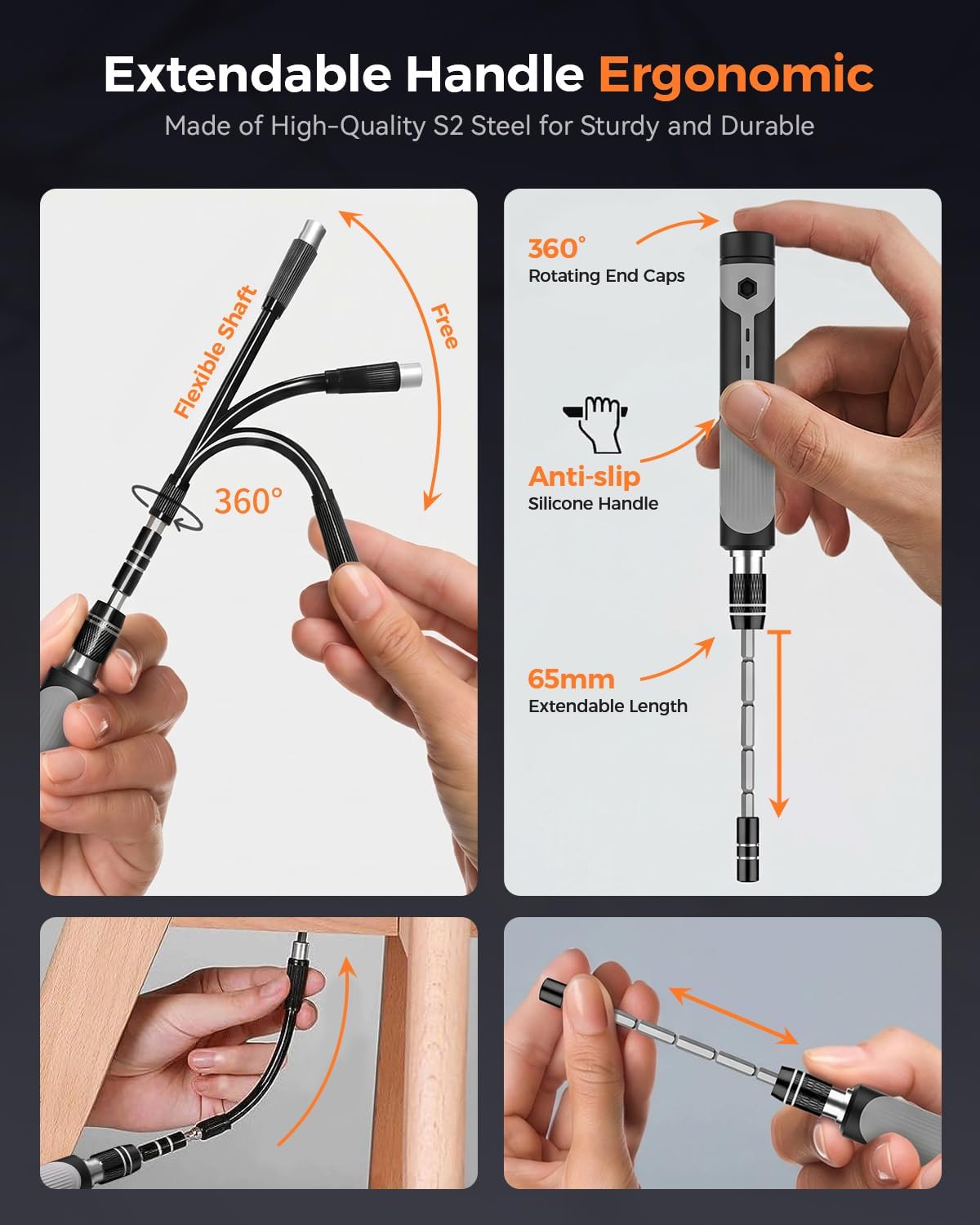 Extendable Handle Ergonomic
Made of High-Quality S2 Steel for Sturdy and Durable

Flexible Shaft
Free
360°

360°
Rotating End Caps

Anti-slip
Silicone Handle

65mm
Extendable Length