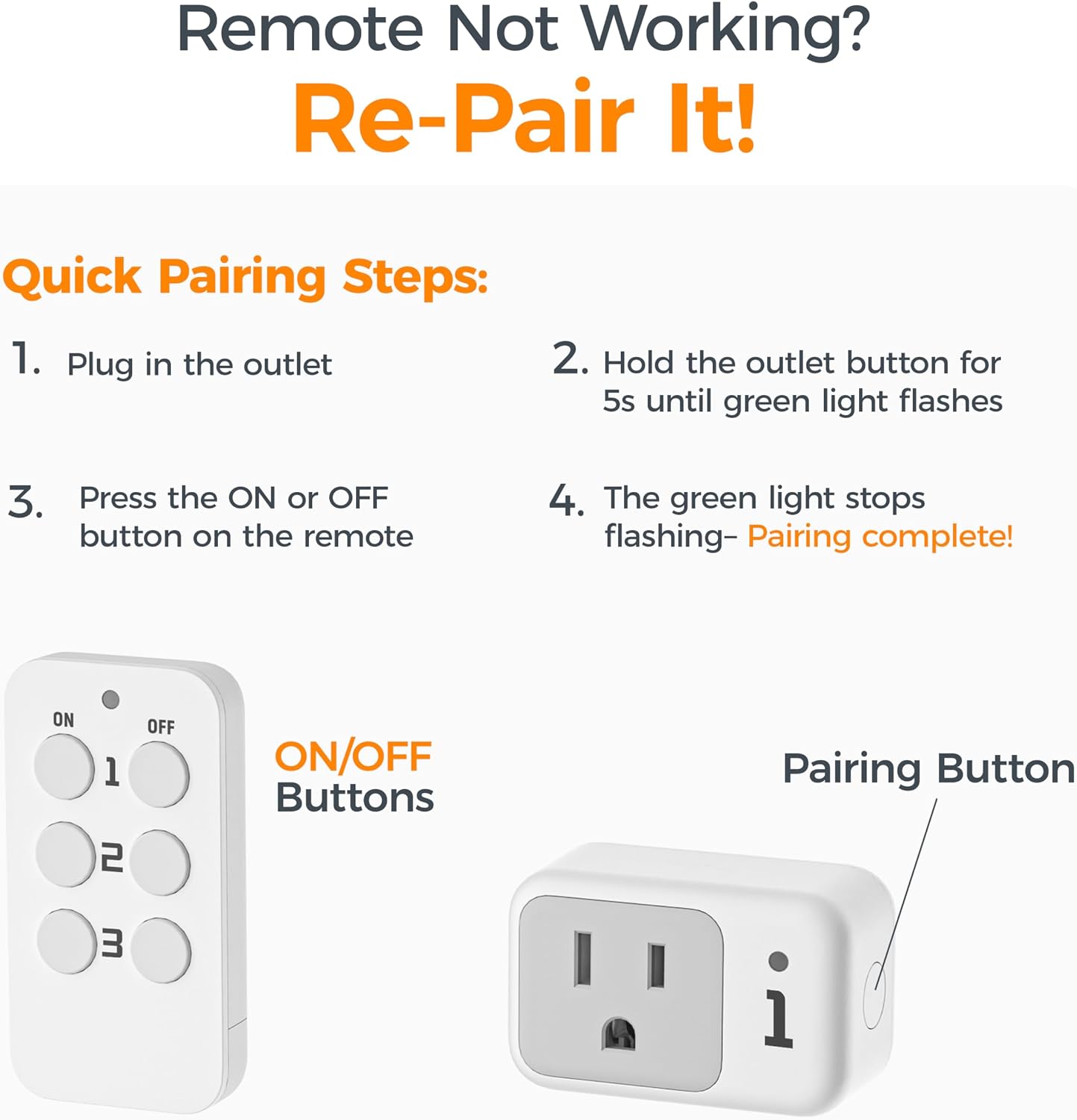 Remote Not Working?
Re-Pair It!

Quick Pairing Steps:

1. Plug in the outlet

2. Hold the outlet button for 5s until green light flashes

3. Press the ON or OFF button on the remote

4. The green light stops flashing– Pairing complete!

ON
OFF
1
2
3

ON/OFF Buttons

Pairing Button

1