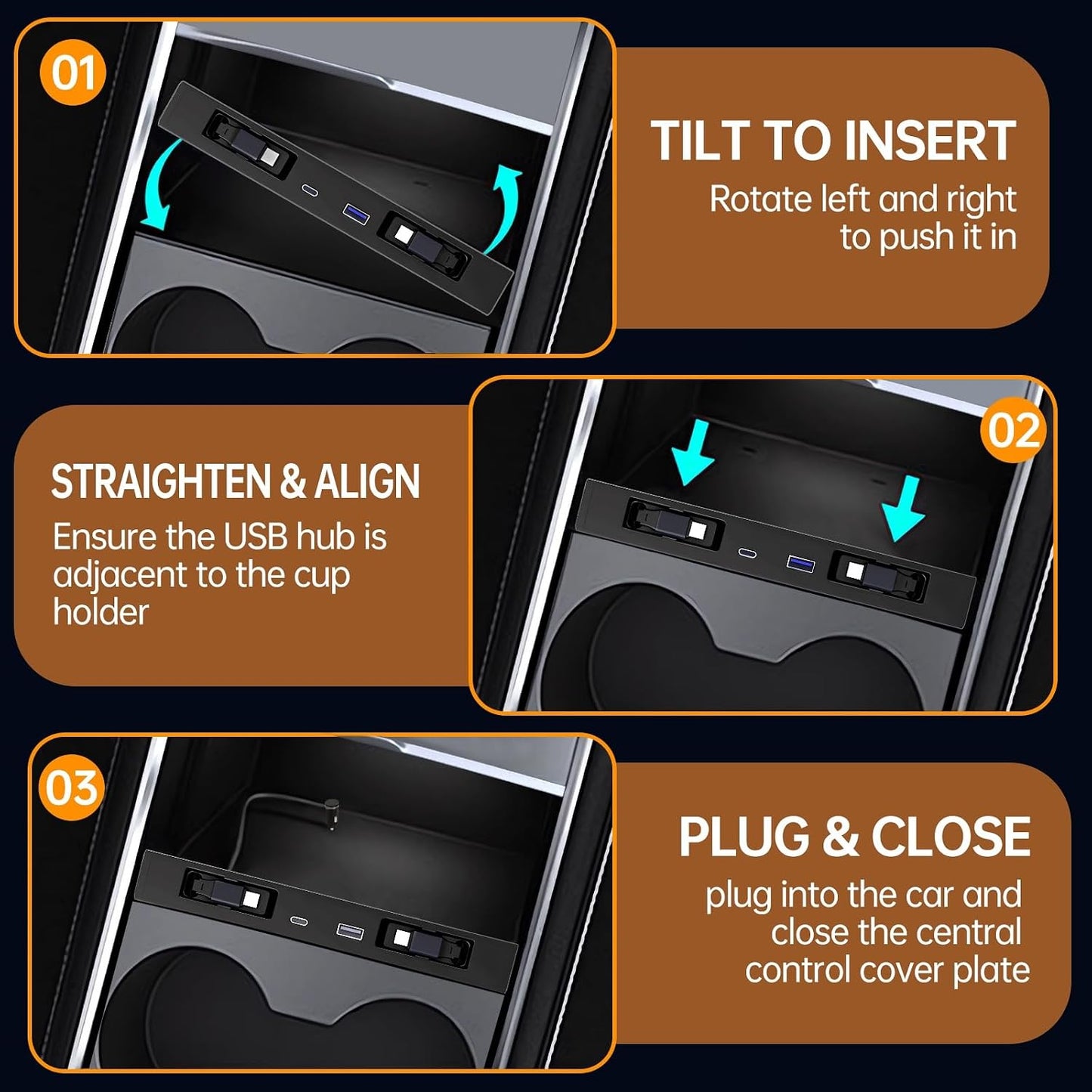 01

TILT TO INSERT
Rotate left and right to push it in

02

STRAIGHTEN & ALIGN
Ensure the USB hub is adjacent to the cup holder

03

PLUG & CLOSE
plug into the car and close the central control cover plate