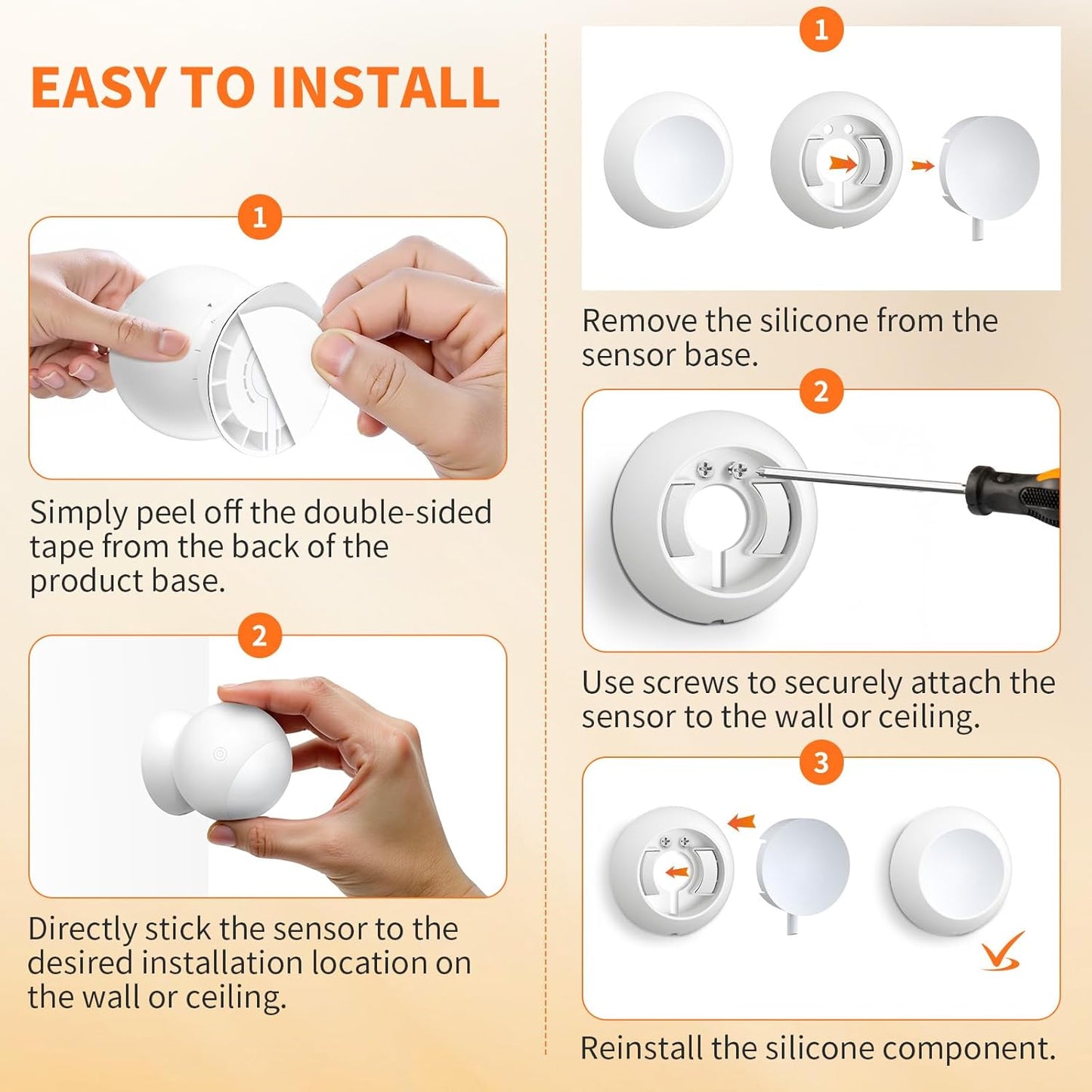 EASY TO INSTALL

1

Simply peel off the double-sided tape from the back of the product base.

2

Directly stick the sensor to the desired installation location on the wall or ceiling.

1

Remove the silicone from the sensor base.

2

Use screws to securely attach the sensor to the wall or ceiling.

3

Reinstall the silicone component.