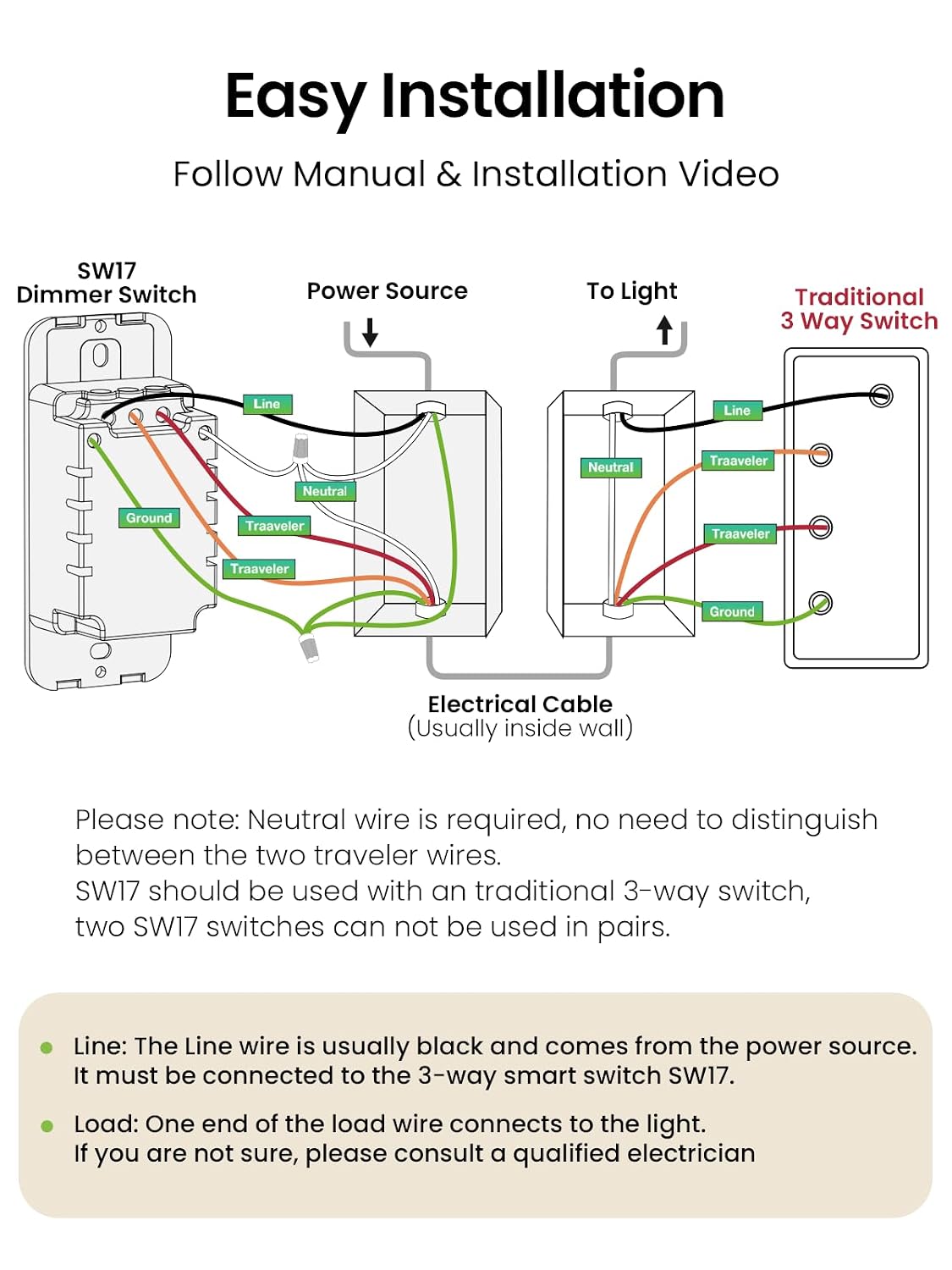 Easy Installation

Follow Manual & Installation Video

SW17
Dimmer Switch

Power Source

To Light

Traditional
3 Way Switch

Line

Neutral

Ground

Traaveler

Traaveler

Neutral

Line

Traaveler

Traaveler

Ground

Electrical Cable
(Usually inside wall)

Please note: Neutral wire is required, no need to distinguish between the two traveler wires.
SW17 should be used with an traditional 3-way switch, two SW17 switches can not be used in pairs.

Line: The Line wire is usually black and comes from the power source. It must be connected to the 3-way smart switch SW17.

Load: One end of the load wire connects to the light. If you are not sure, please consult a qualified electrician