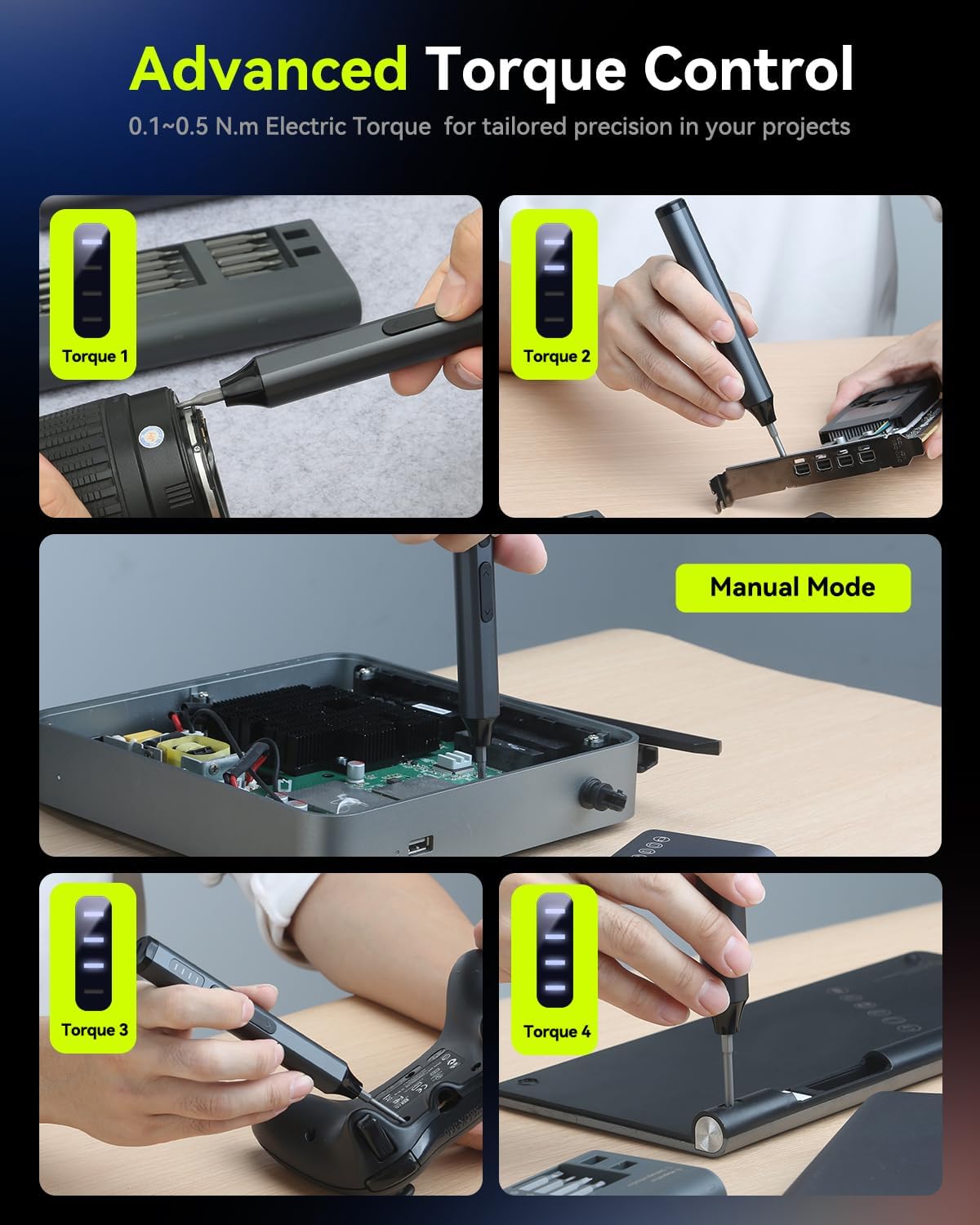 Advanced Torque Control

0.1~0.5 N.m Electric Torque for tailored precision in your projects

Torque 1

Torque 2

Manual Mode

Torque 3

Torque 4