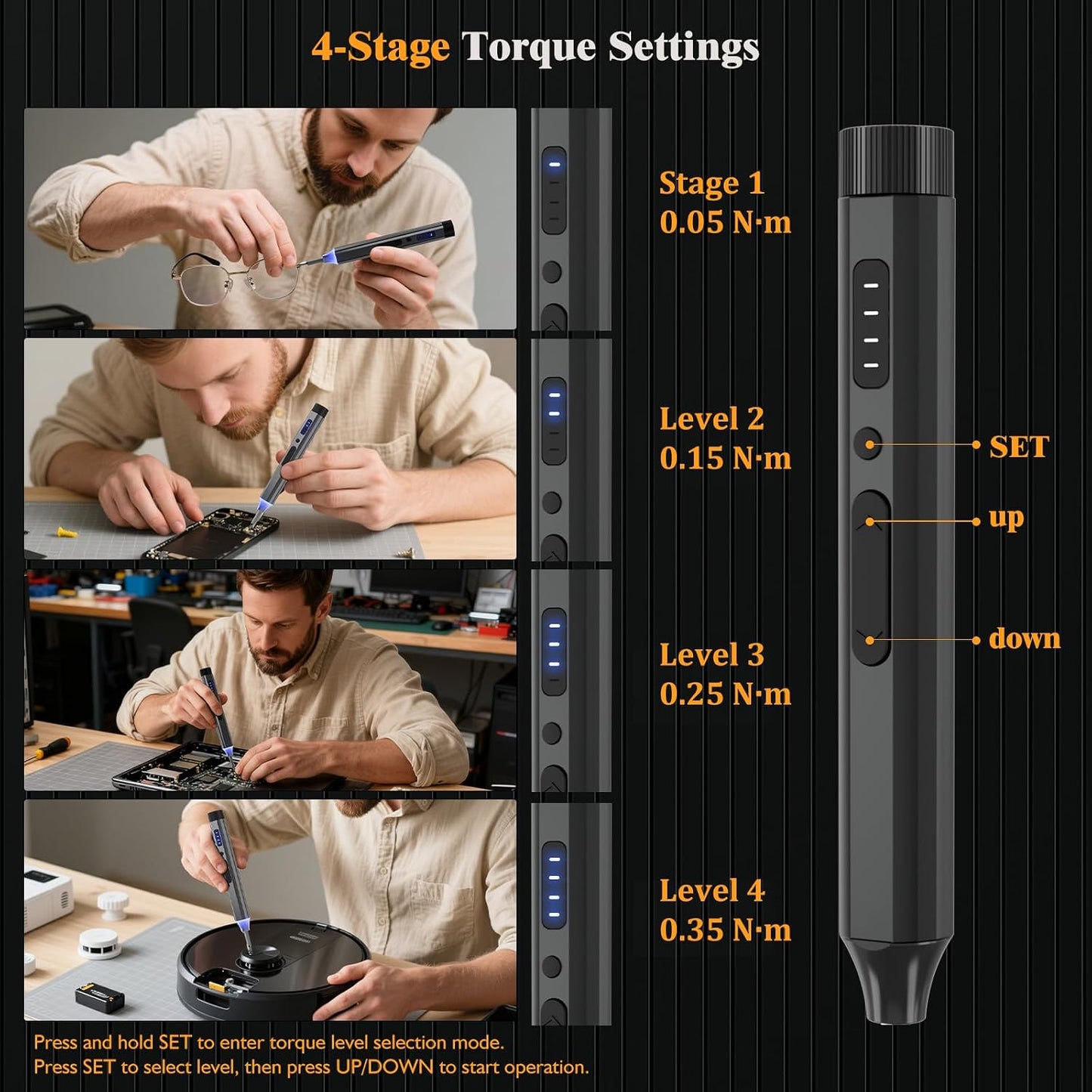 4-Stage Torque Settings

Stage 1
0.05 N·m

Level 2
0.15 N·m

Level 3
0.25 N·m

Level 4
0.35 N·m

SET
up
down

Press and hold SET to enter torque level selection mode.
Press SET to select level, then press UP/DOWN to start operation.