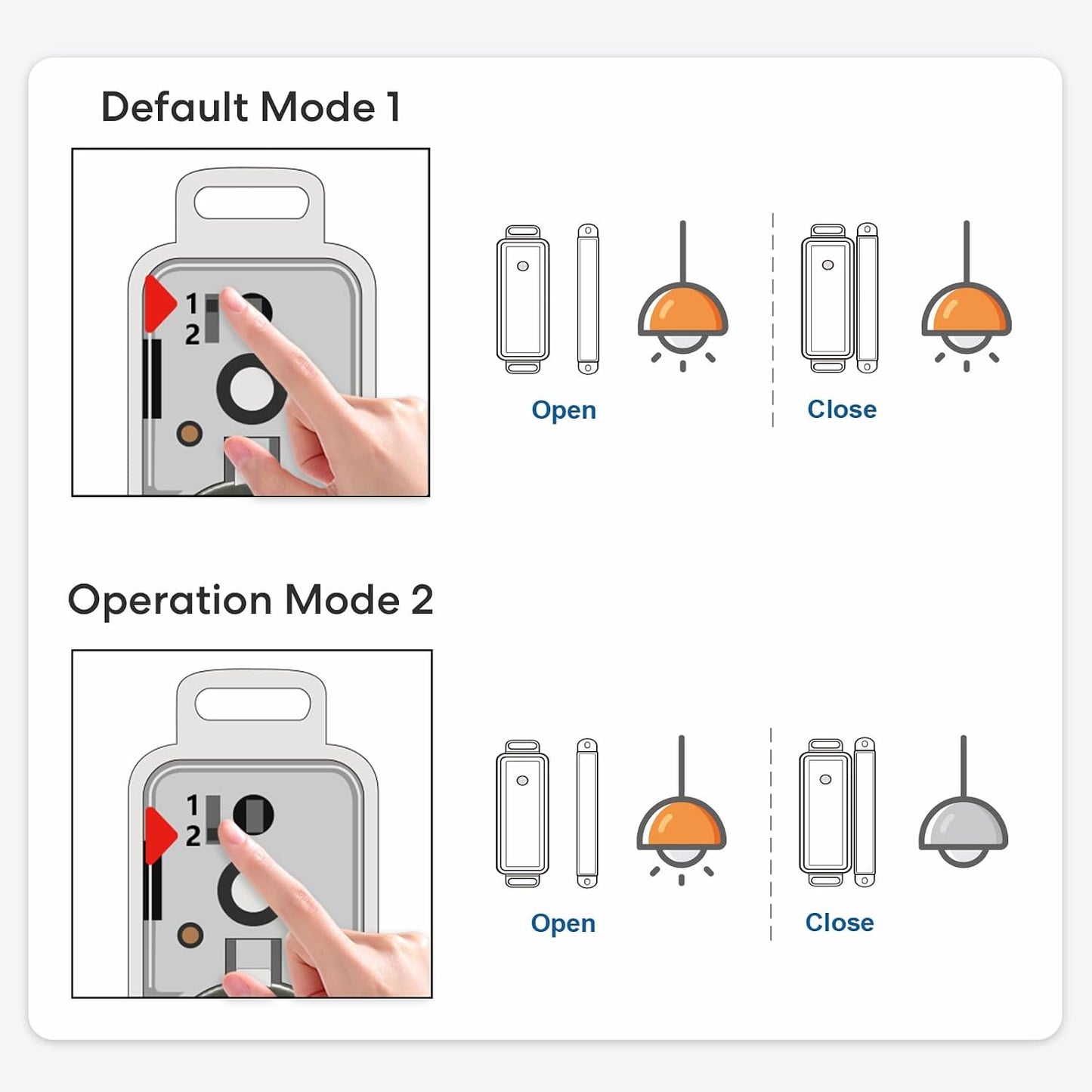 Default Mode 1

1
2

Open

Close

Operation Mode 2

1
2

Open

Close