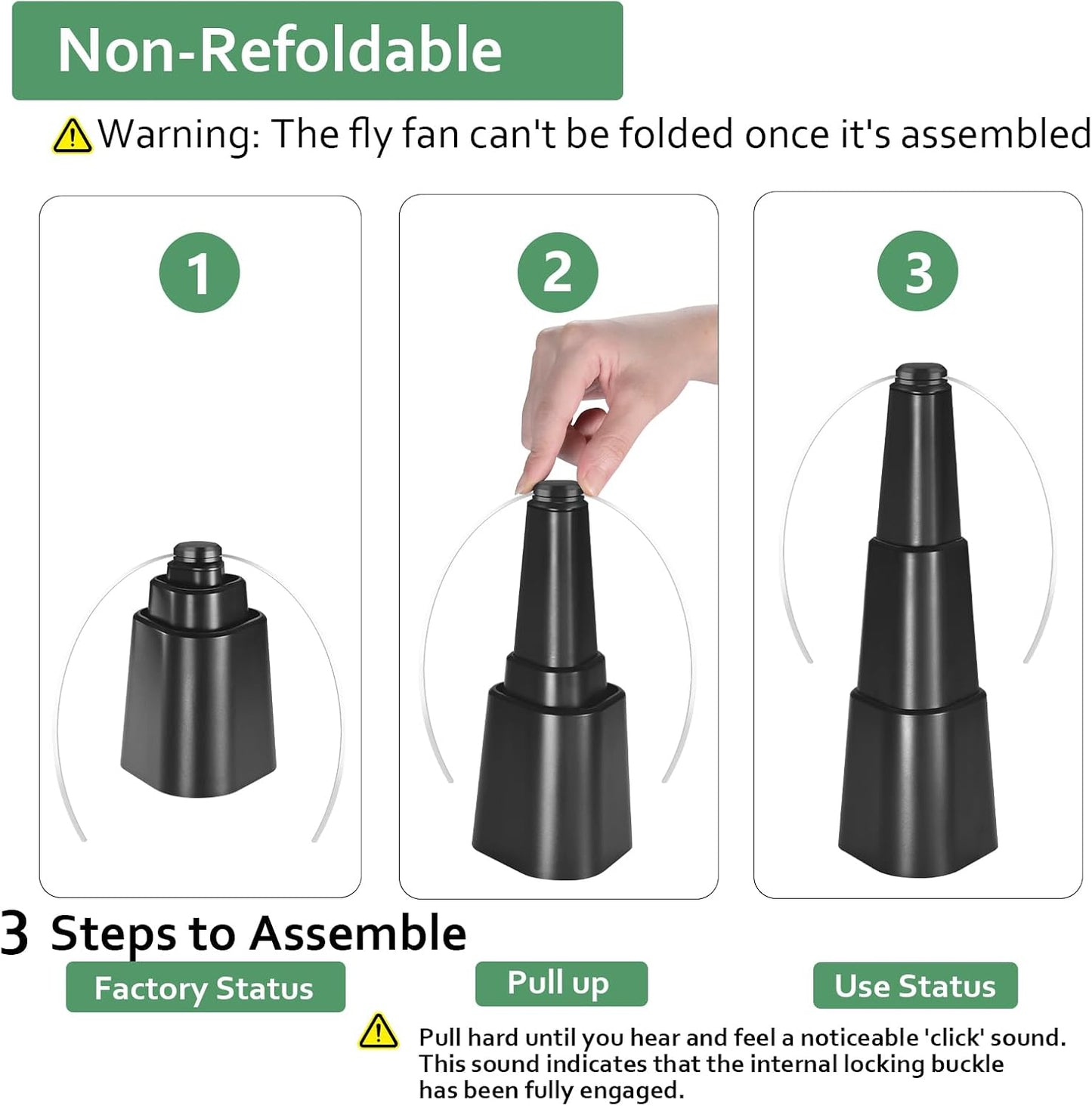 Non-Refoldable

Warning: The fly fan can't be folded once it's assembled

1

2

3

3 Steps to Assemble

Factory Status

Pull up

Use Status

Pull hard until you hear and feel a noticeable 'click' sound. This sound indicates that the internal locking buckle has been fully engaged.