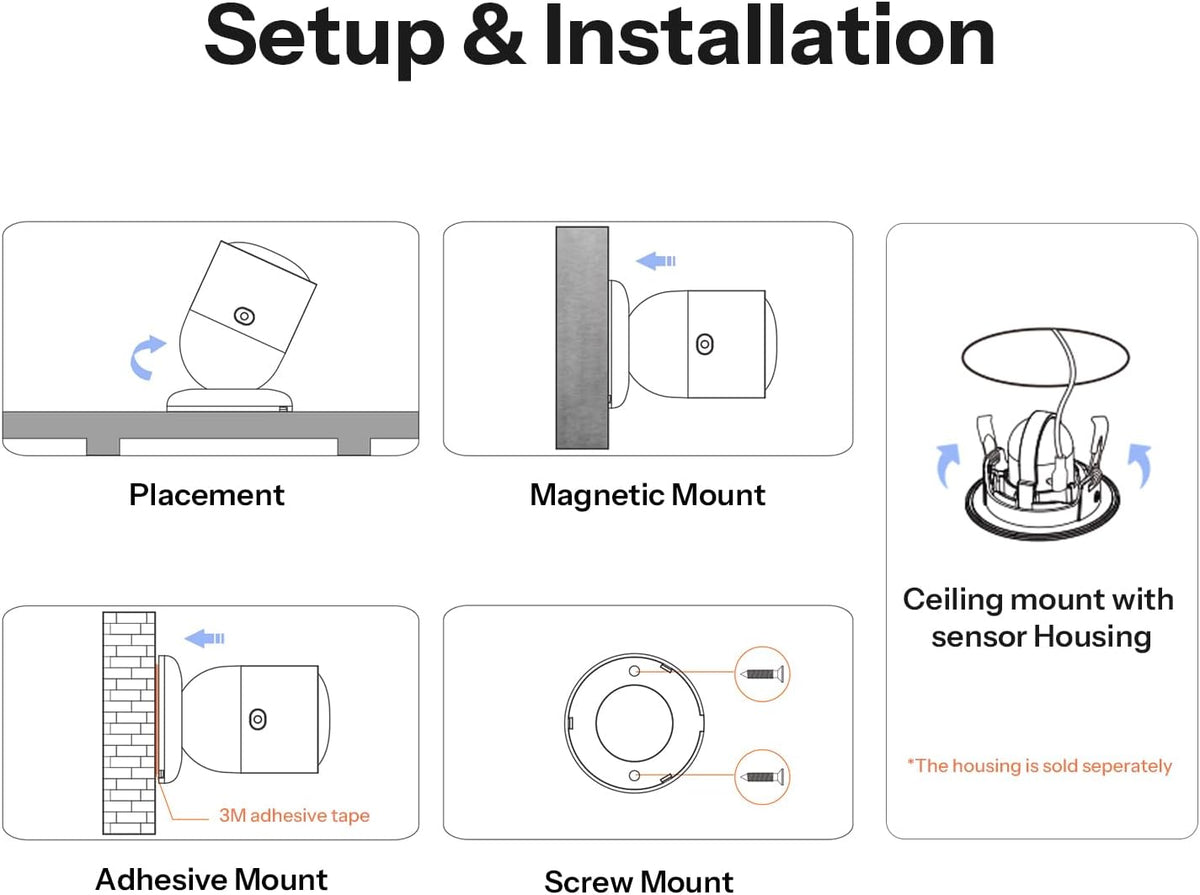 Setup & Installation

Placement

Magnetic Mount

Ceiling mount with sensor Housing

*The housing is sold seperately

3M adhesive tape

Adhesive Mount

Screw Mount