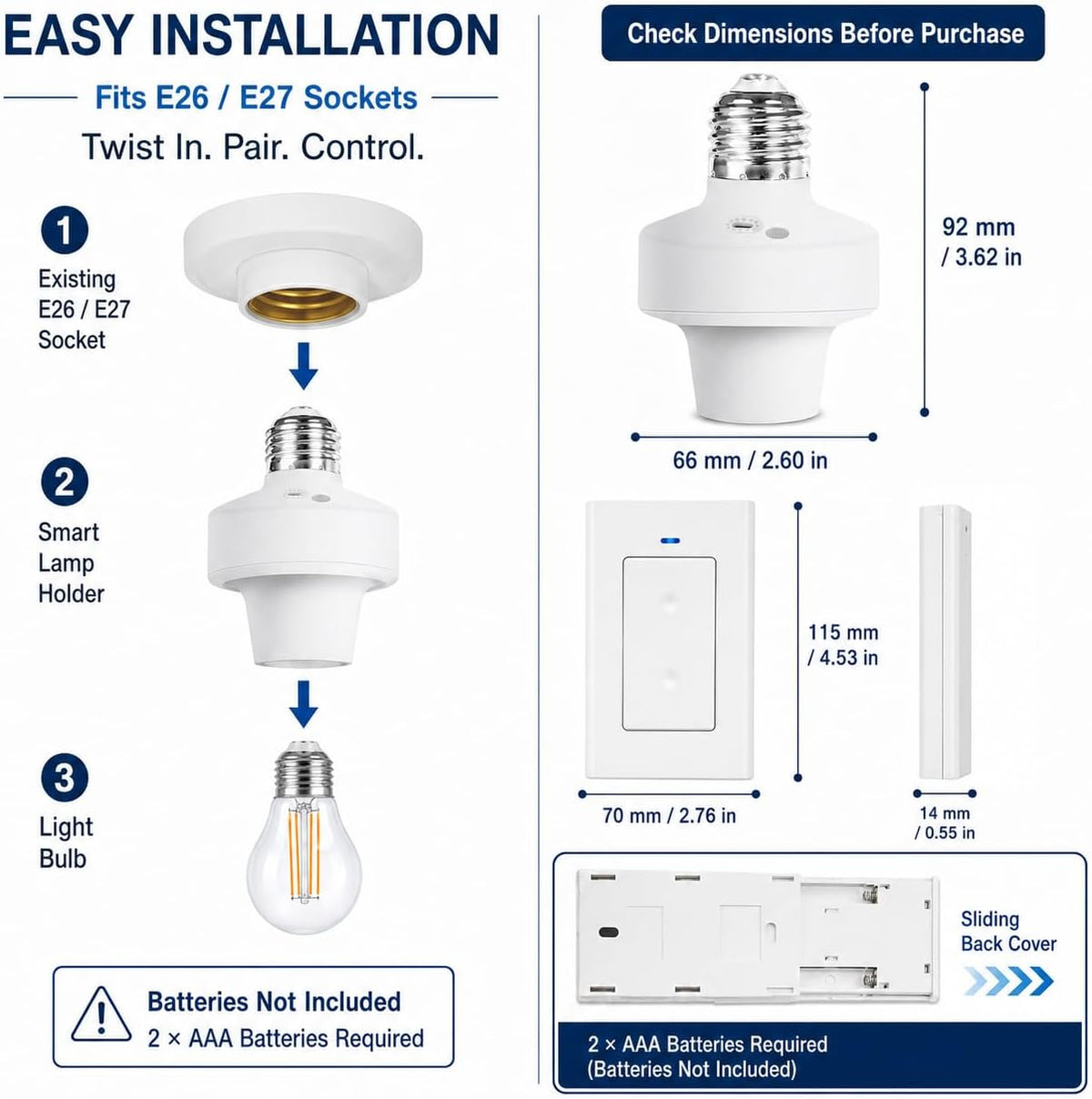 EASY INSTALLATION

Fits E26 / E27 Sockets

Twist In. Pair. Control.

1

Existing E26 / E27 Socket

2

Smart Lamp Holder

3

Light Bulb

Batteries Not Included
2 × AAA Batteries Required

Check Dimensions Before Purchase

92 mm / 3.62 in

66 mm / 2.60 in

115 mm / 4.53 in

70 mm / 2.76 in

14 mm / 0.55 in

Sliding Back Cover

2 × AAA Batteries Required
(Batteries Not Included)