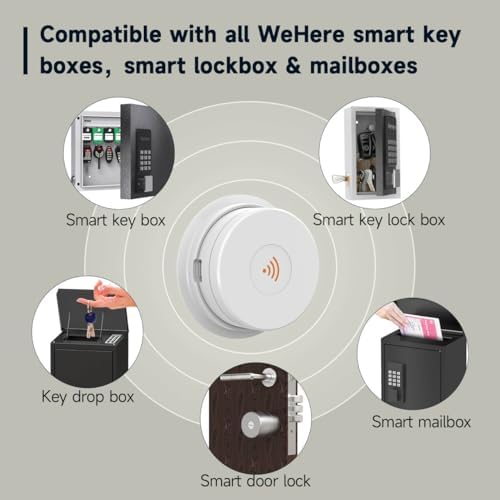 Compatible with all WeHere smart key boxes, smart lockbox & mailboxes

Smart key box

Smart key lock box

Key drop box

Smart mailbox

Smart door lock