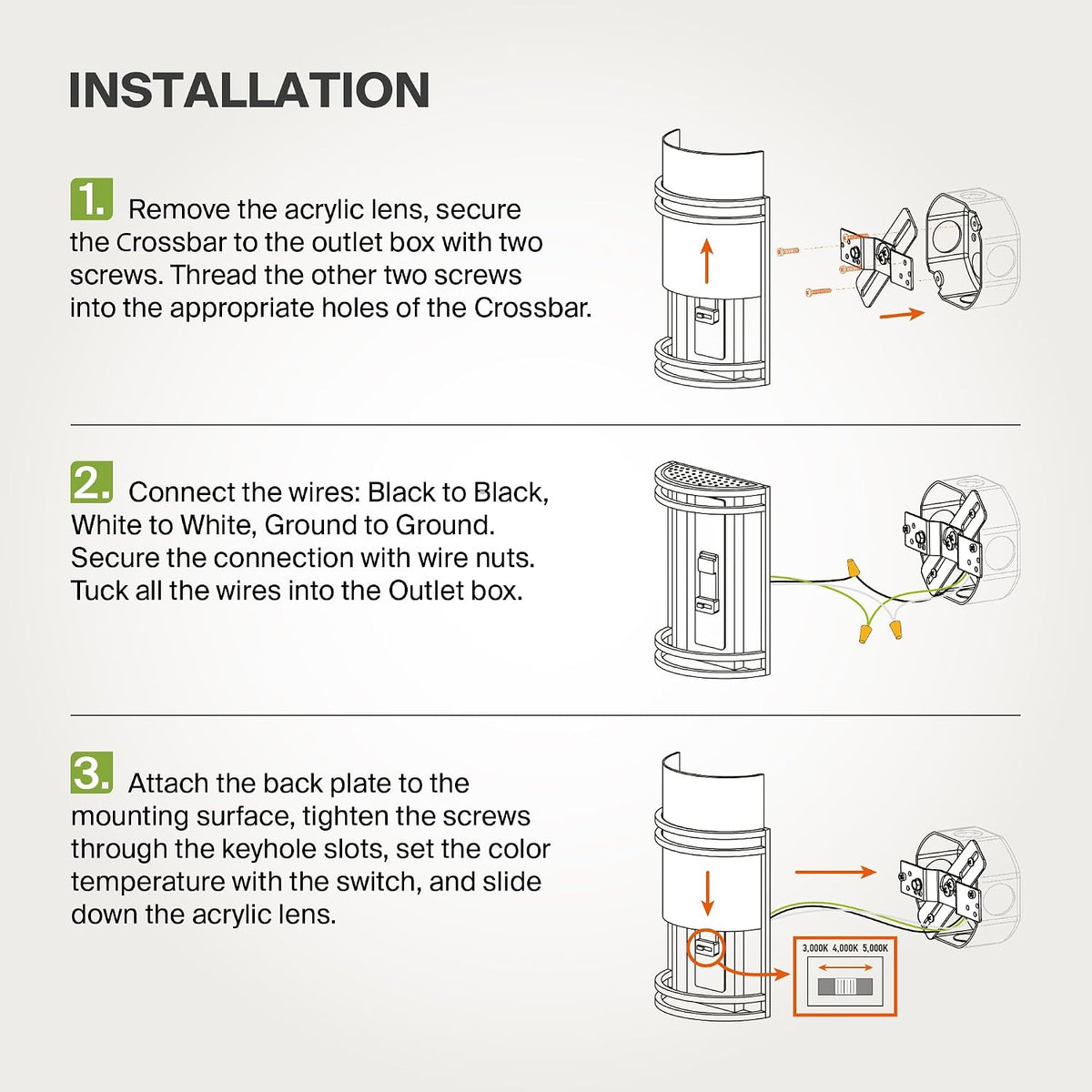 INSTALLATION

1. Remove the acrylic lens, secure the Crossbar to the outlet box with two screws. Thread the other two screws into the appropriate holes of the Crossbar.

2. Connect the wires: Black to Black, White to White, Ground to Ground. Secure the connection with wire nuts. Tuck all the wires into the Outlet box.

3. Attach the back plate to the mounting surface, tighten the screws through the keyhole slots, set the color temperature with the switch, and slide down the acrylic lens.

3,000K 4,000K 5,000K