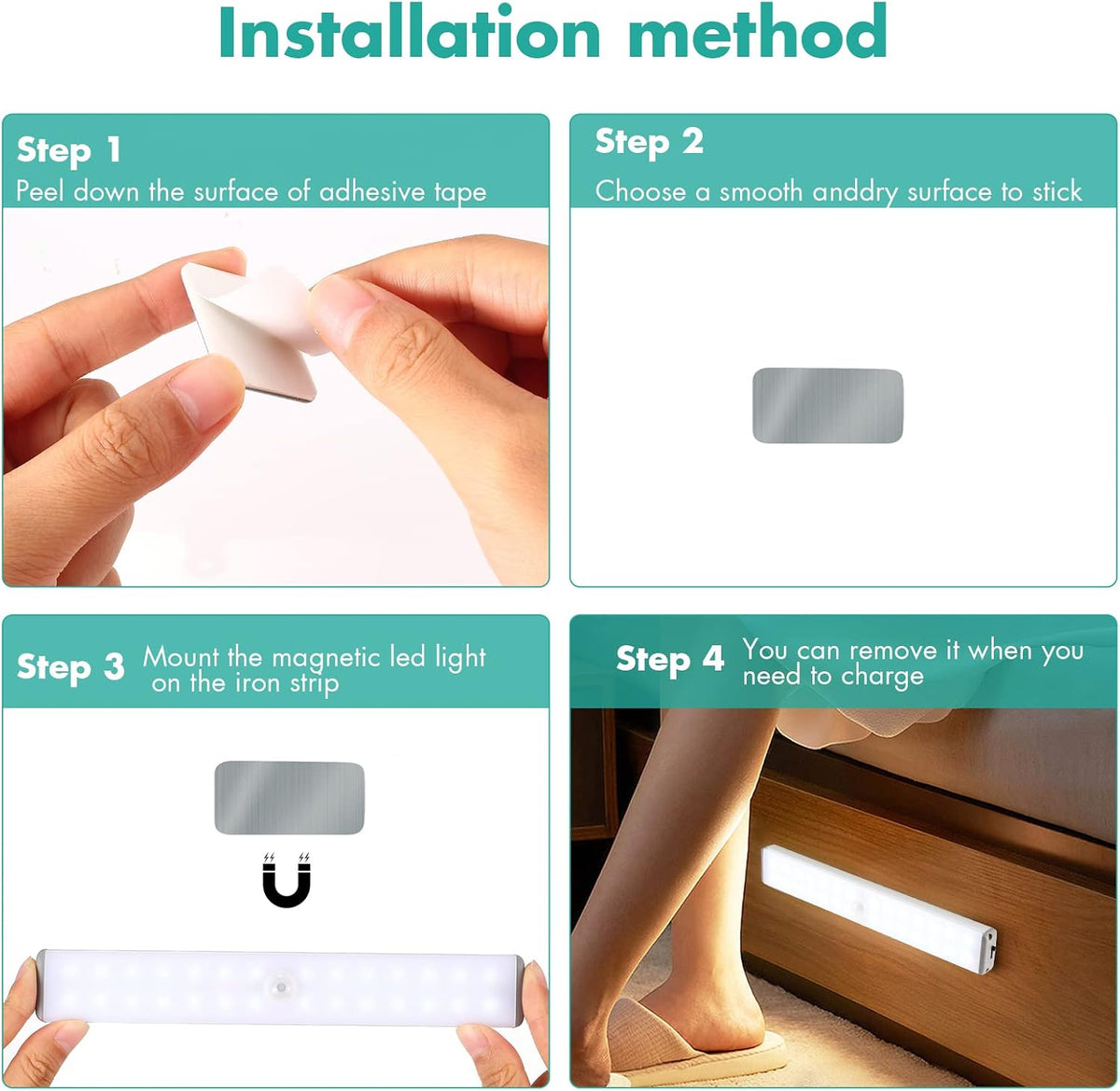 Installation method

Step 1
Peel down the surface of adhesive tape

Step 2
Choose a smooth anddry surface to stick

Step 3 Mount the magnetic led light on the iron strip

Step 4 You can remove it when you need to charge