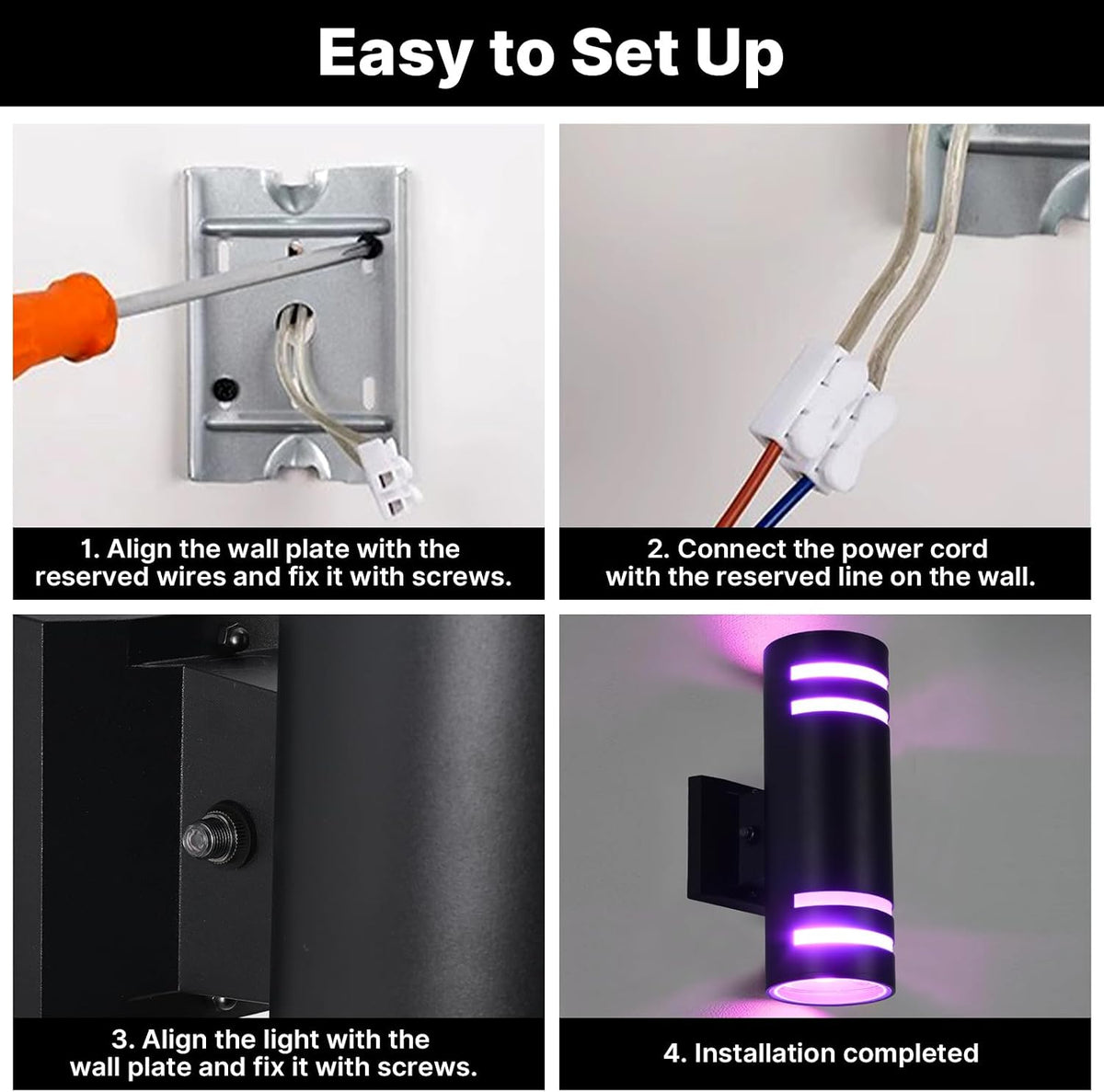 Easy to Set Up

1. Align the wall plate with the reserved wires and fix it with screws.

2. Connect the power cord with the reserved line on the wall.

3. Align the light with the wall plate and fix it with screws.

4. Installation completed