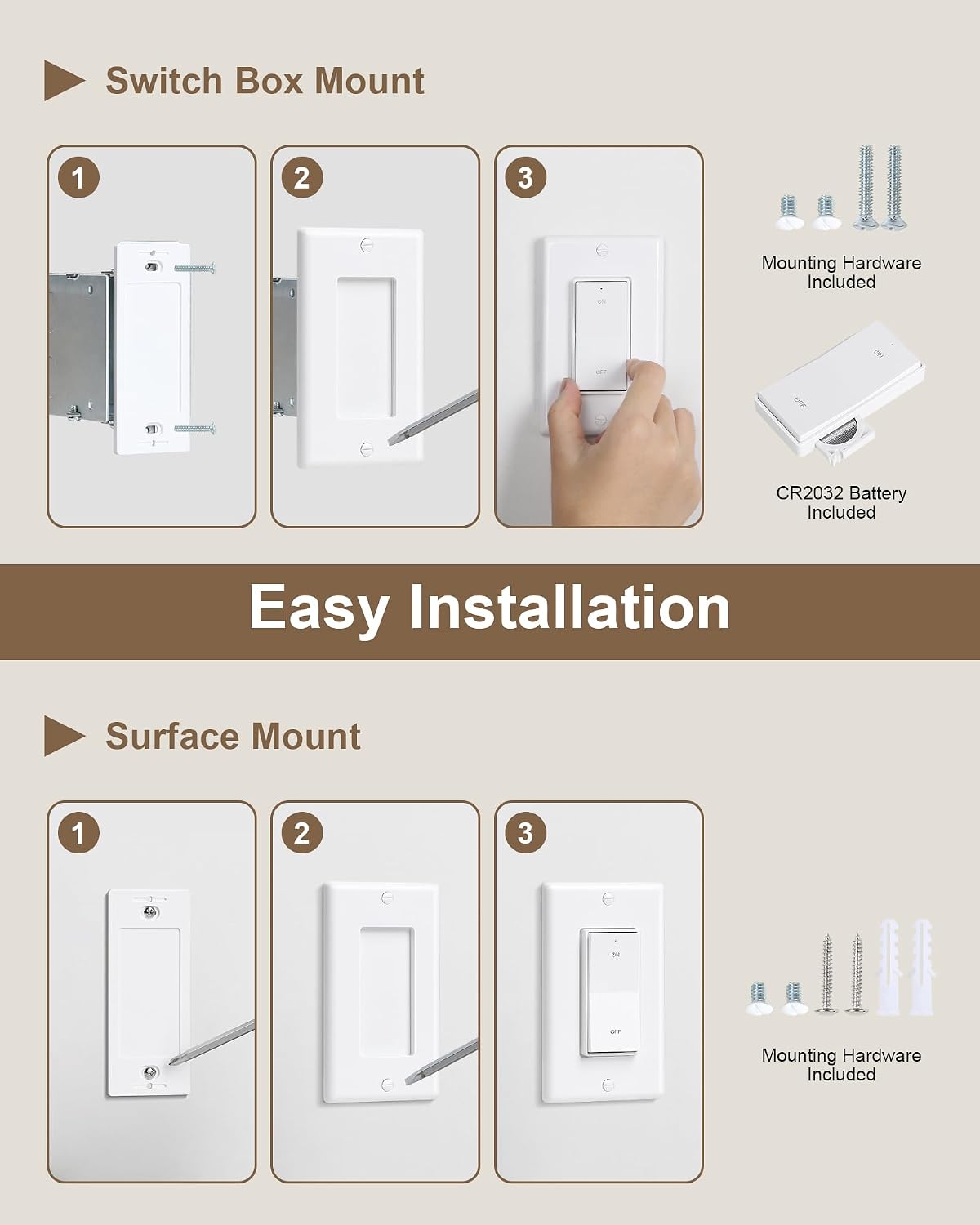 Switch Box Mount

1

2

3

ON

OFF

Mounting Hardware Included

ON

OFF

CR2032 Battery Included

Easy Installation

Surface Mount

1

2

3

ON

OFF

Mounting Hardware Included